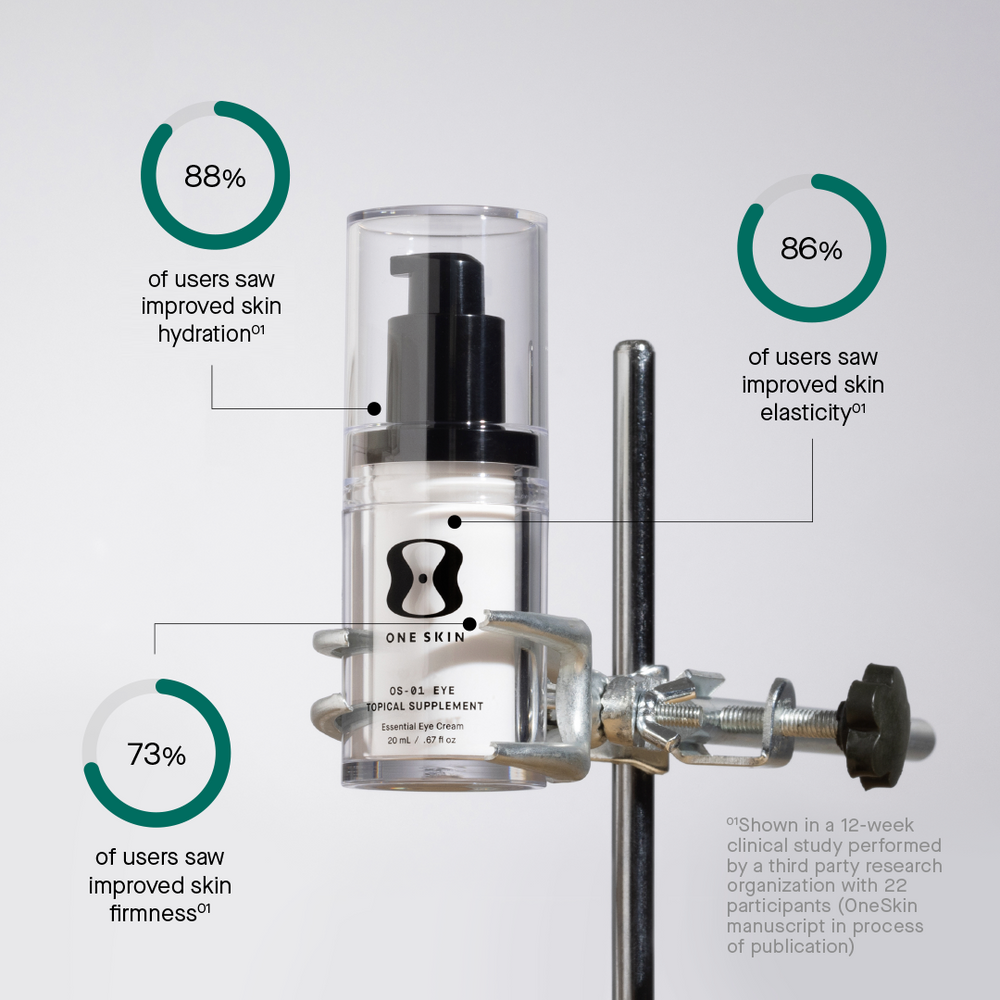 88%

of users saw improved skin hydration$^{01}$

86%

of users saw improved skin elasticity$^{01}$

ONE SKIN

OS-01 EYE
TOPICAL SUPPLEMENT

Essential Eye Cream
20 mL / .67 fl oz

73%

of users saw improved skin firmness$^{01}$

$^{01}$Shown in a 12-week clinical study performed by a third party research organization with 22 participants (OneSkin manuscript in process of publication)